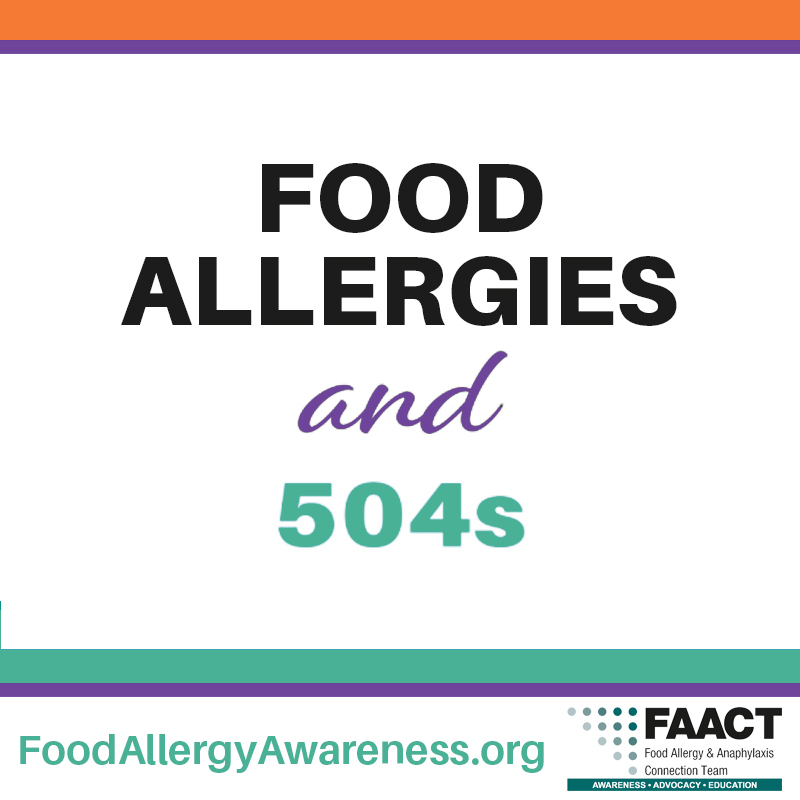 FOOD ALLERGIES

and

504s

FoodAllergyAwareness.org

FAACT
Food Allergy & Anaphylaxis Connection Team
AWARENESS • ADVOCACY • EDUCATION