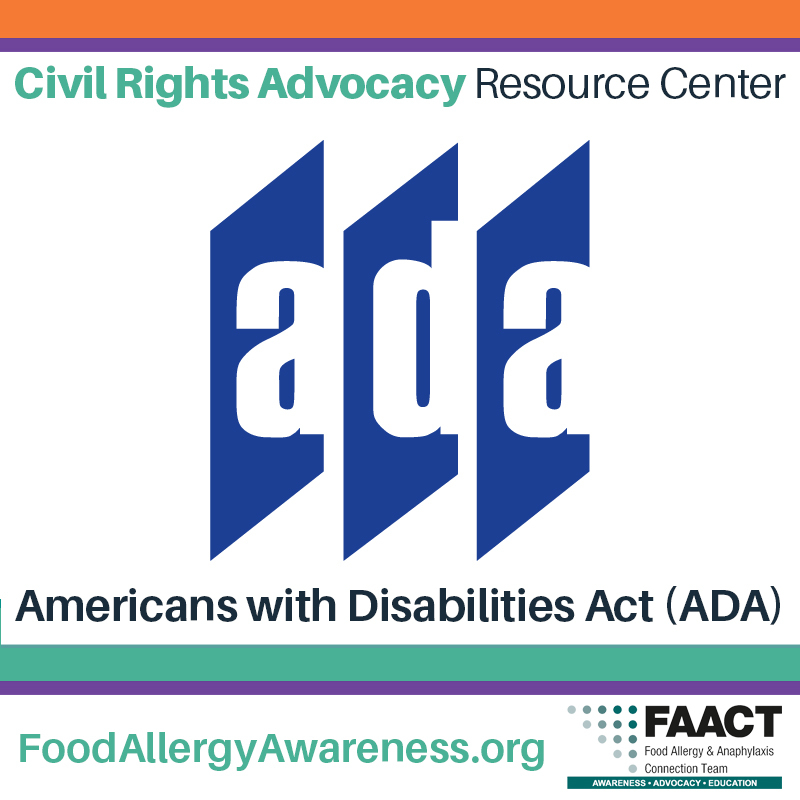 Civil Rights Advocacy Resource Center

ada

Americans with Disabilities Act (ADA)

FoodAllergyAwareness.org

FAACT
Food Allergy & Anaphylaxis Connection Team
AWARENESS • ADVOCACY • EDUCATION