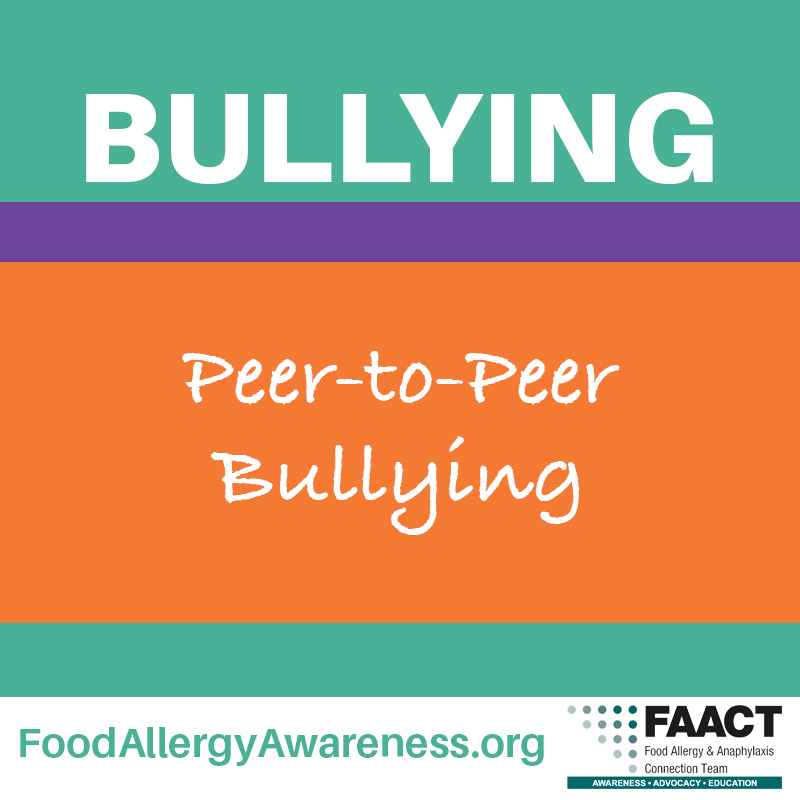 BULLYING

Peer-to-Peer Bullying

FoodAllergyAwareness.org

FAACT
Food Allergy & Anaphylaxis Connection Team
AWARENESS • ADVOCACY • EDUCATION