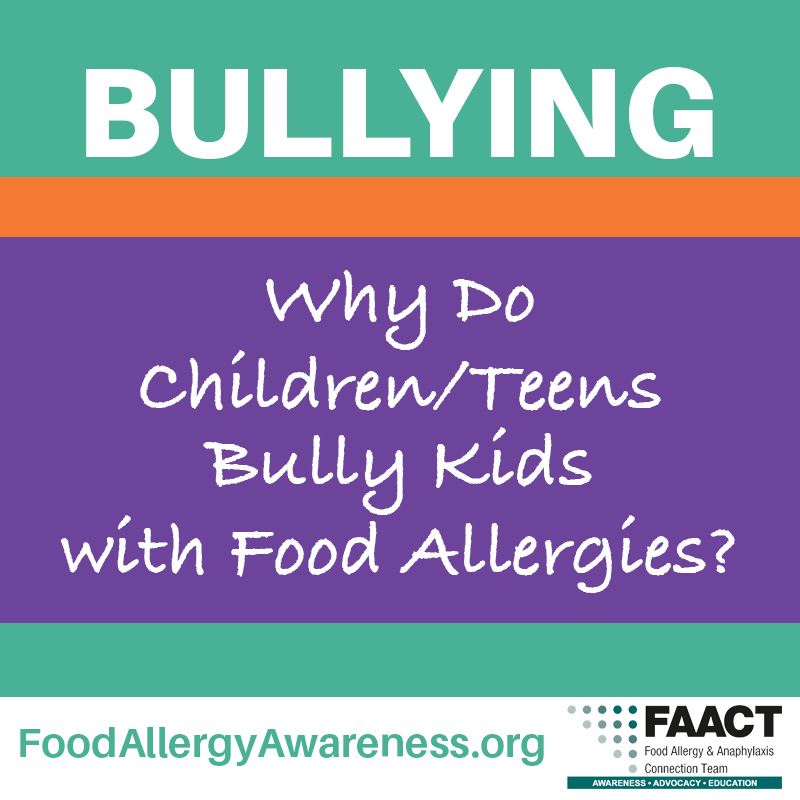 BULLYING

Why Do Children/Teens Bully Kids with Food Allergies?

FoodAllergyAwareness.org

FAACT
Food Allergy & Anaphylaxis Connection Team
AWARENESS • ADVOCACY • EDUCATION