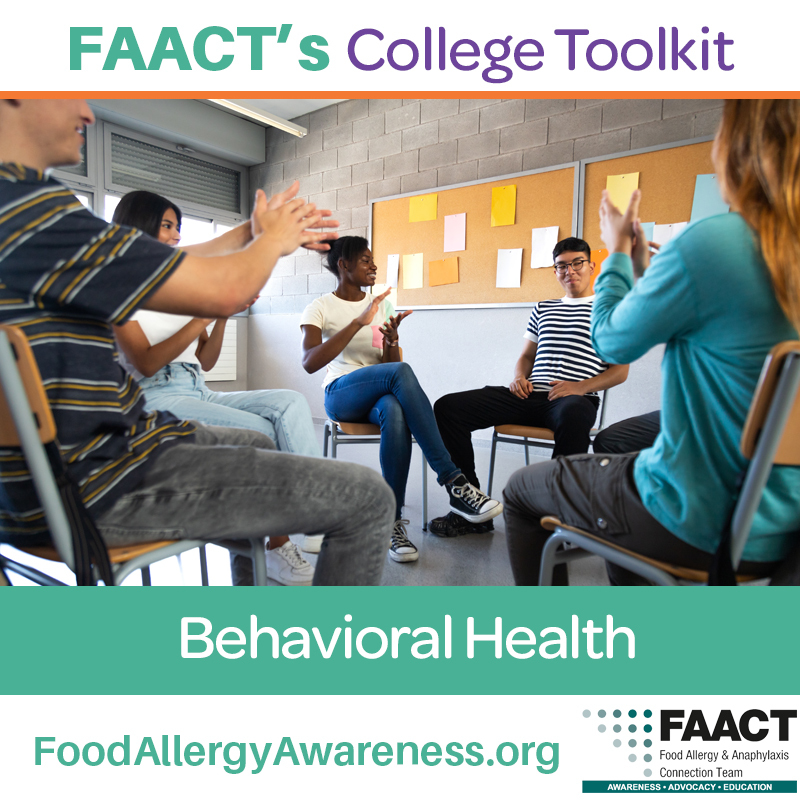 FAACT's College Toolkit

Behavioral Health

FoodAllergyAwareness.org

FAACT
Food Allergy & Anaphylaxis Connection Team
AWARENESS • ADVOCACY • EDUCATION