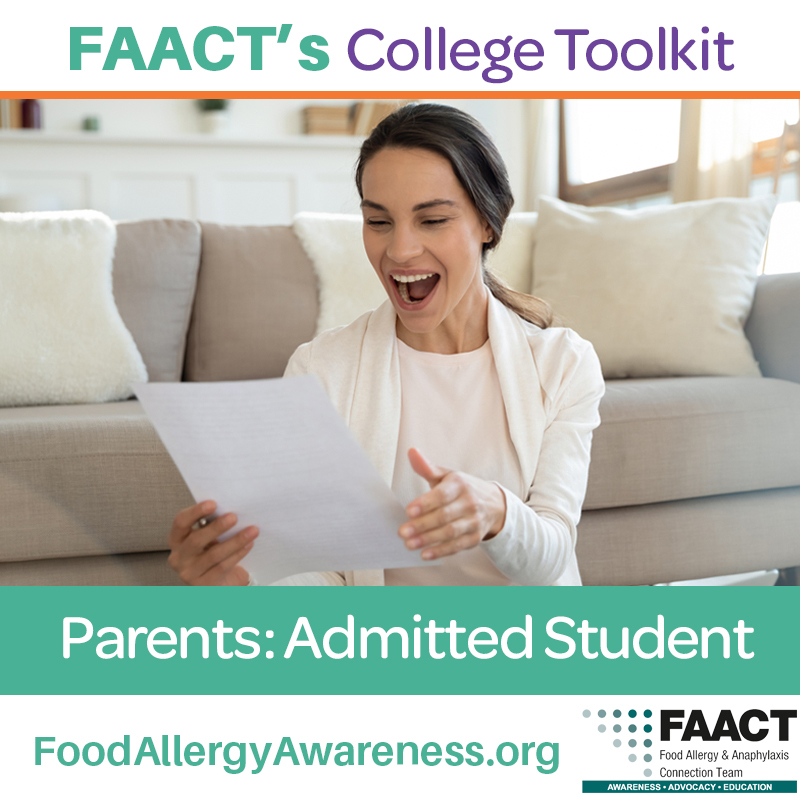 FAACT's College Toolkit

Parents: Admitted Student

FoodAllergyAwareness.org

FAACT
Food Allergy & Anaphylaxis Connection Team
AWARENESS • ADVOCACY • EDUCATION