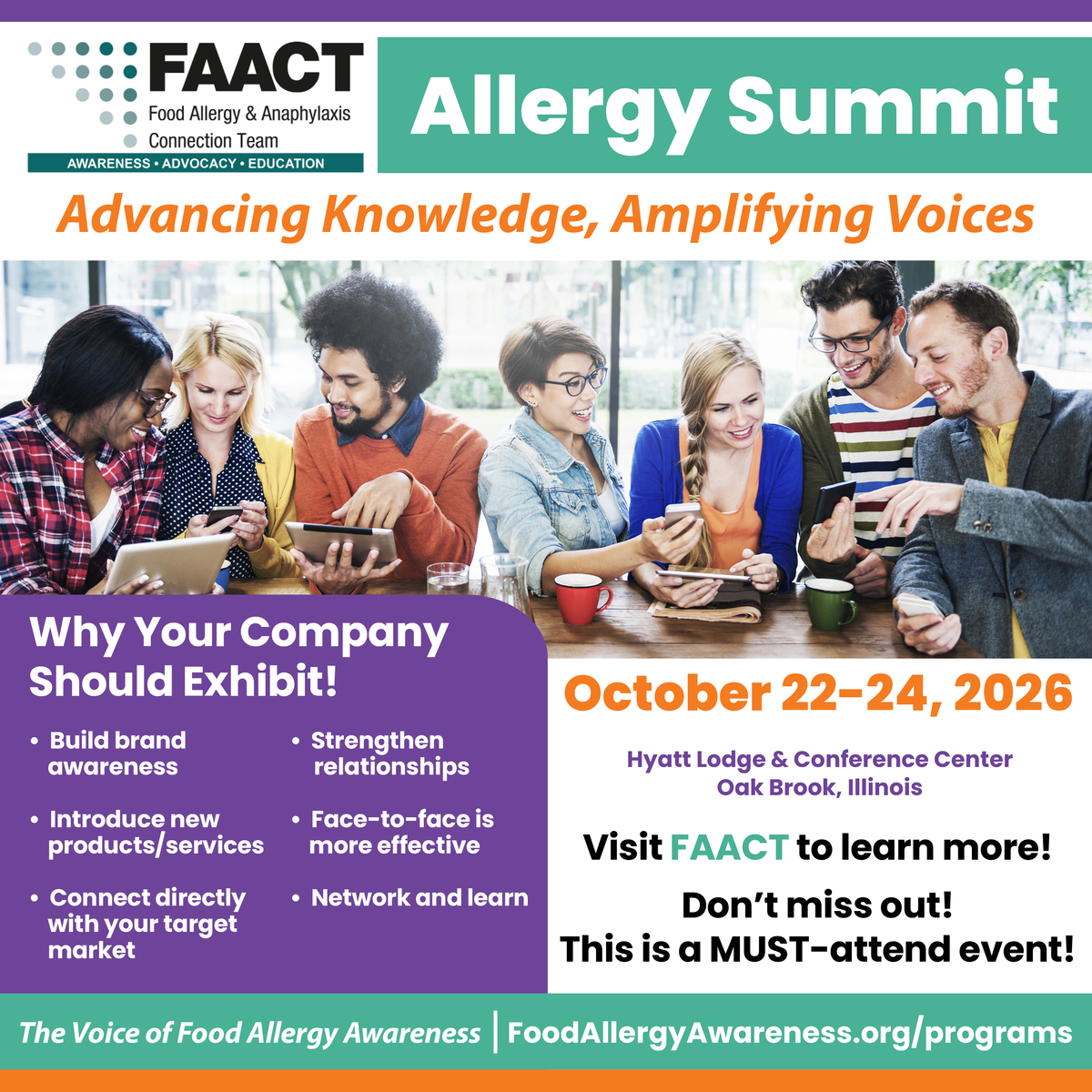 FAACT
Food Allergy & Anaphylaxis Connection Team
AWARENESS • ADVOCACY • EDUCATION

Allergy Summit

Advancing Knowledge, Amplifying Voices

Why Your Company Should Exhibit!

• Build brand awareness
• Introduce new products/services
• Connect directly with your target market

• Strengthen relationships
• Face-to-face is more effective
• Network and learn

October 22-24, 2026

Hyatt Lodge & Conference Center
Oak Brook, Illinois

Visit FAACT to learn more!

Don't miss out!
This is a MUST-attend event!

The Voice of Food Allergy Awareness | FoodAllergyAwareness.org/programs