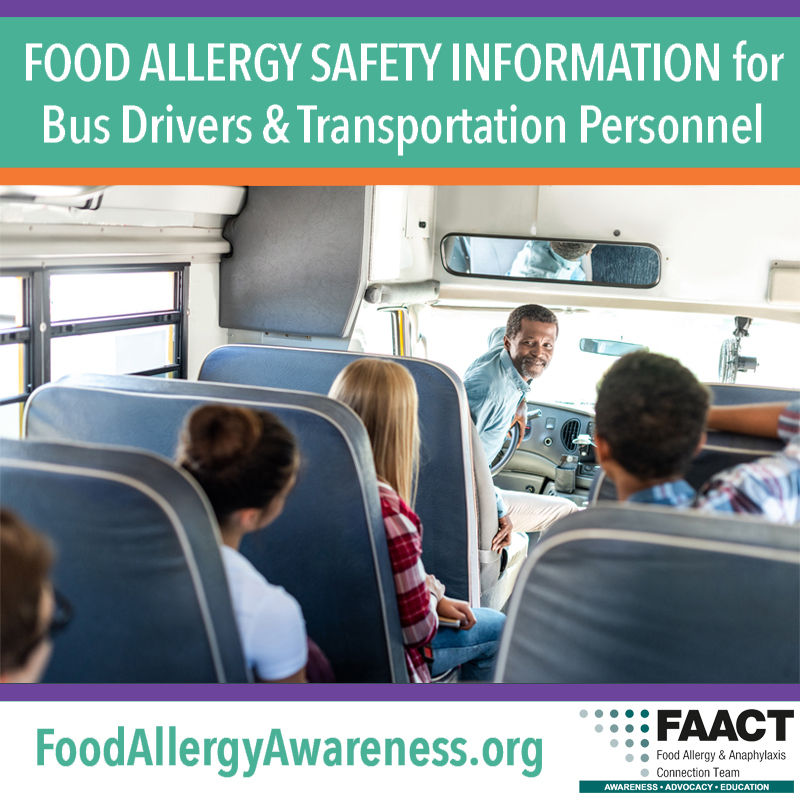 FOOD ALLERGY SAFETY INFORMATION for
Bus Drivers & Transportation Personnel

FoodAllergyAwareness.org

FAACT
Food Allergy & Anaphylaxis
Connection Team
AWARENESS • ADVOCACY • EDUCATION