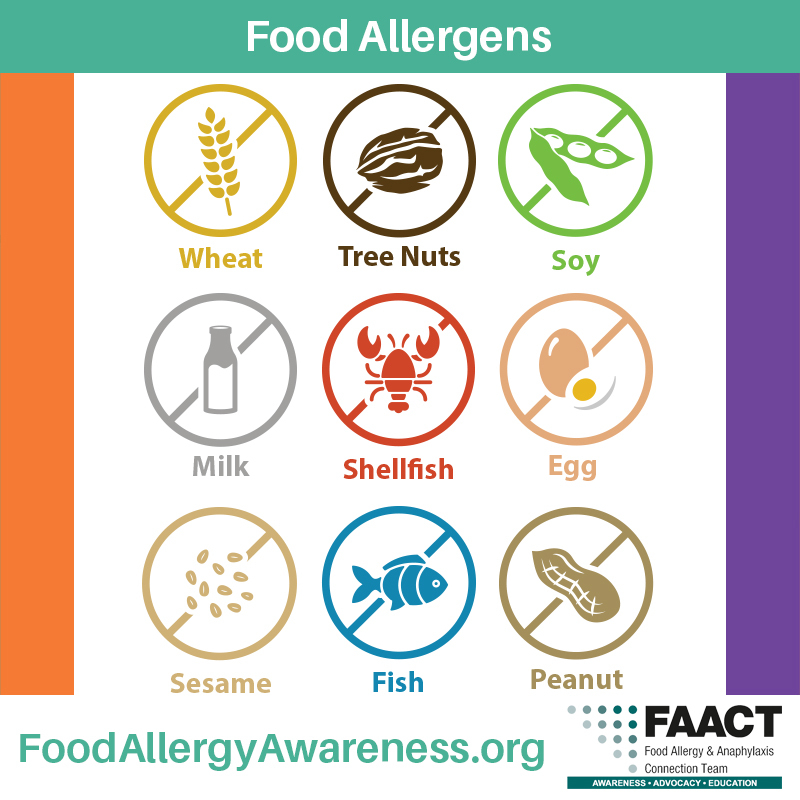 Food Allergens

Wheat

Tree Nuts

Soy

Milk

Shellfish

Egg

Sesame

Fish

Peanut

FoodAllergyAwareness.org

FAACT
Food Allergy & Anaphylaxis Connection Team
AWARENESS • ADVOCACY • EDUCATION