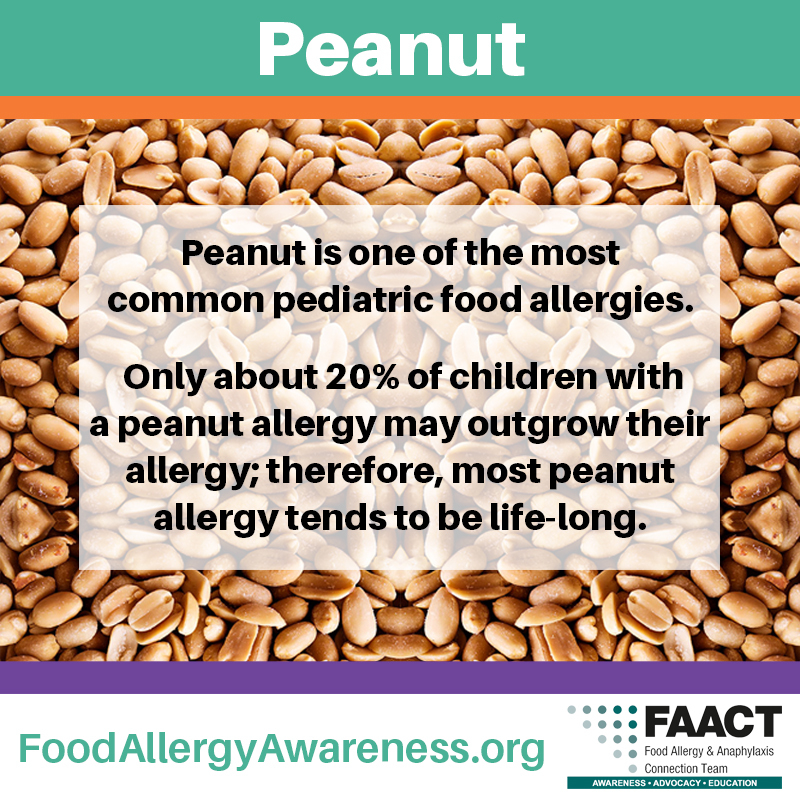 Peanut

Peanut is one of the most common pediatric food allergies.

Only about 20% of children with a peanut allergy may outgrow their allergy; therefore, most peanut allergy tends to be life-long.

FoodAllergyAwareness.org

FAACT
Food Allergy & Anaphylaxis Connection Team
AWARENESS • ADVOCACY • EDUCATION