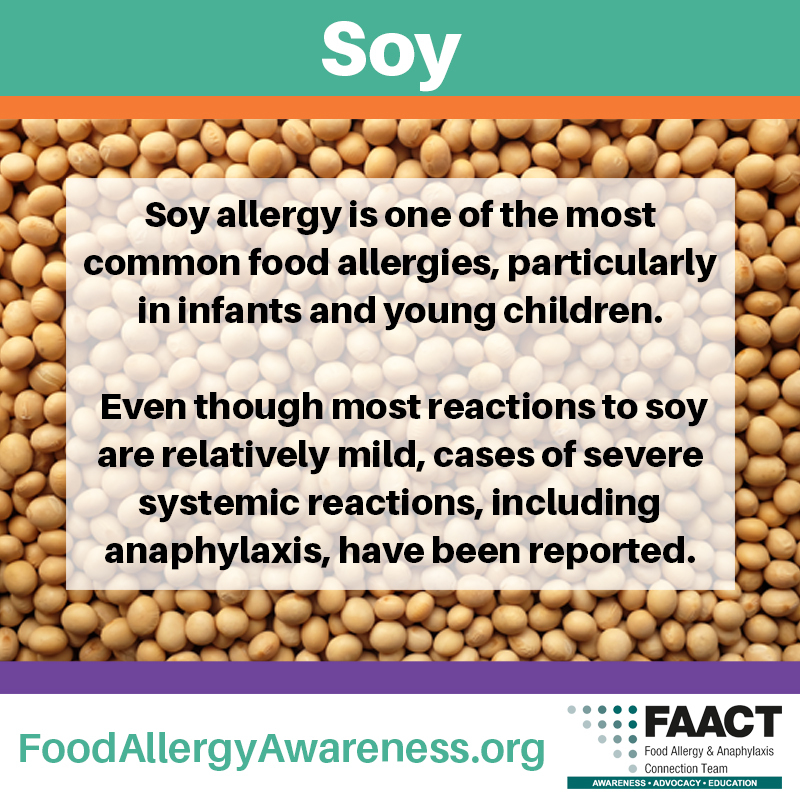 Soy

Soy allergy is one of the most common food allergies, particularly in infants and young children.

Even though most reactions to soy are relatively mild, cases of severe systemic reactions, including anaphylaxis, have been reported.

FoodAllergyAwareness.org

FAACT
Food Allergy & Anaphylaxis Connection Team
AWARENESS • ADVOCACY • EDUCATION